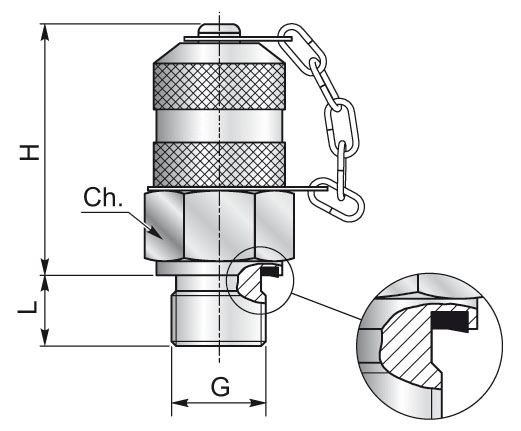 H
Ch.
L
G